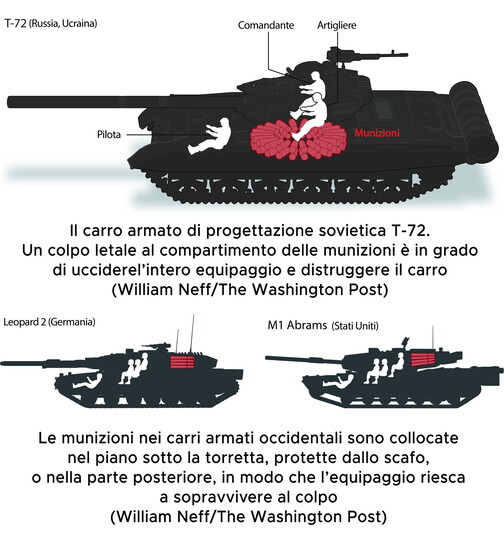 T-72 (Russia, Ucraina)

Comandante

Artigliere

Pilota

Munizioni

Il carro armato di progettazione sovietica T-72. Un colpo letale al compartimento delle munizioni è in grado di ucciderel'intero equipaggio e distruggere il carro (William Neff/The Washington Post)

Leopard 2 (Germania)

M1 Abrams (Stati Uniti)

Le munizioni nei carri armati occidentali sono collocate nel piano sotto la torretta, protette dallo scafo, o nella parte posteriore, in modo che l'equipaggio riesca a sopravvivere al colpo (William Neff/The Washington Post)